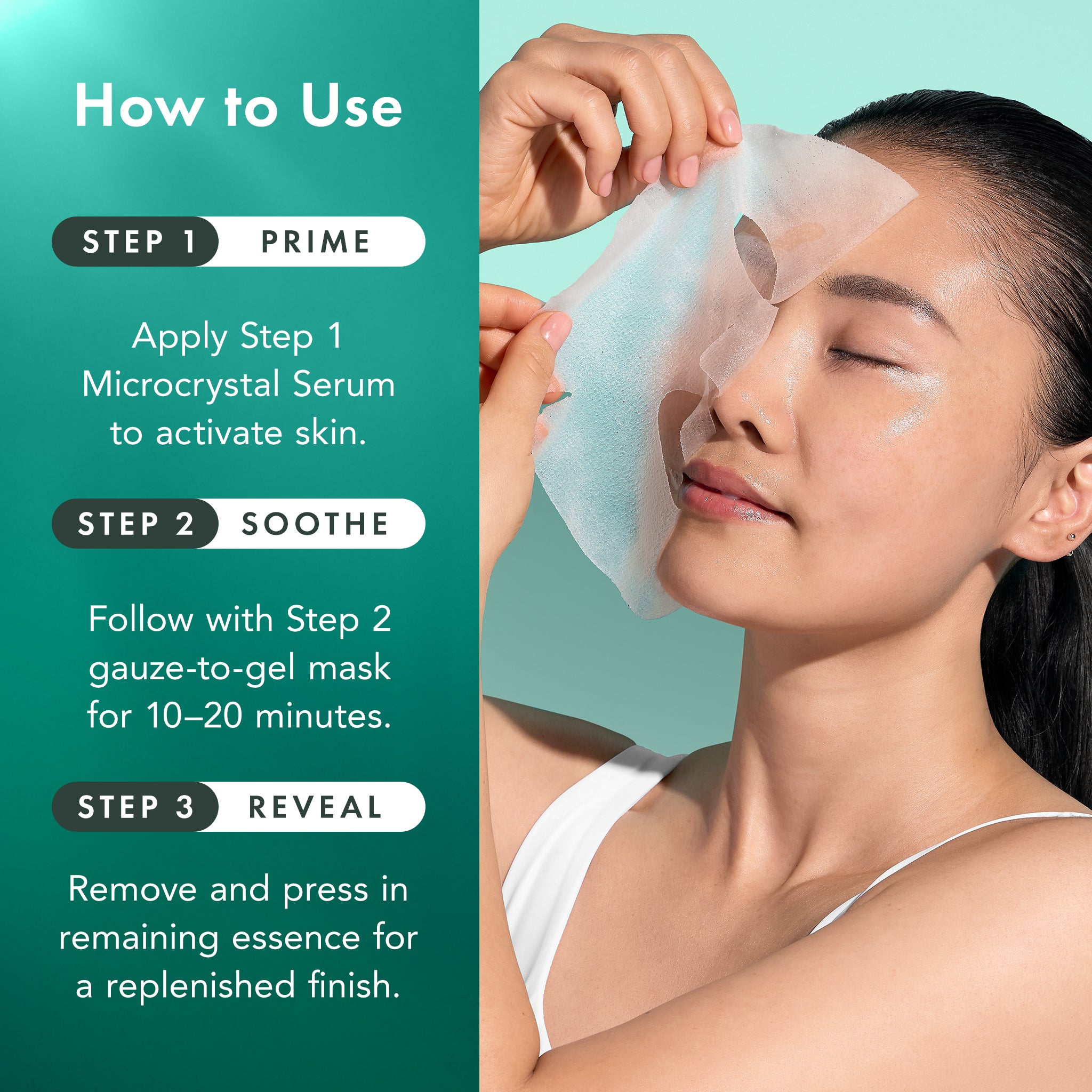 How to Use

STEP 1 PRIME

Apply Step 1 Microcrystal Serum to activate skin.

STEP 2 SOOTHE

Follow with Step 2 gauze-to-gel mask for 10–20 minutes.

STEP 3 REVEAL

Remove and press in remaining essence for a replenished finish.